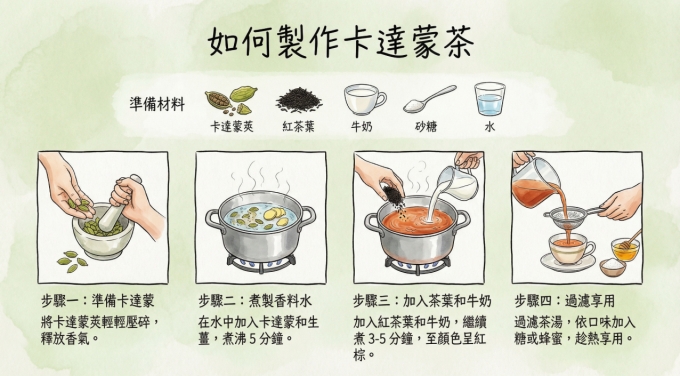 如何製作卡達蒙茶

準備材料

卡達蒙莢

紅茶葉

牛奶

砂糖

水

步驟一：準備卡達蒙

將卡達蒙莢輕輕壓碎，釋放香氣。

步驟二：煮製香料水

在水中加入卡達蒙和生薑，煮沸 5 分鐘。

步驟三：加入茶葉和牛奶

加入紅茶葉和牛奶，繼續煮 3-5 分鐘，至顏色呈紅棕。

步驟四：過濾享用

過濾茶湯，依口味加入糖或蜂蜜，趁熱享用。