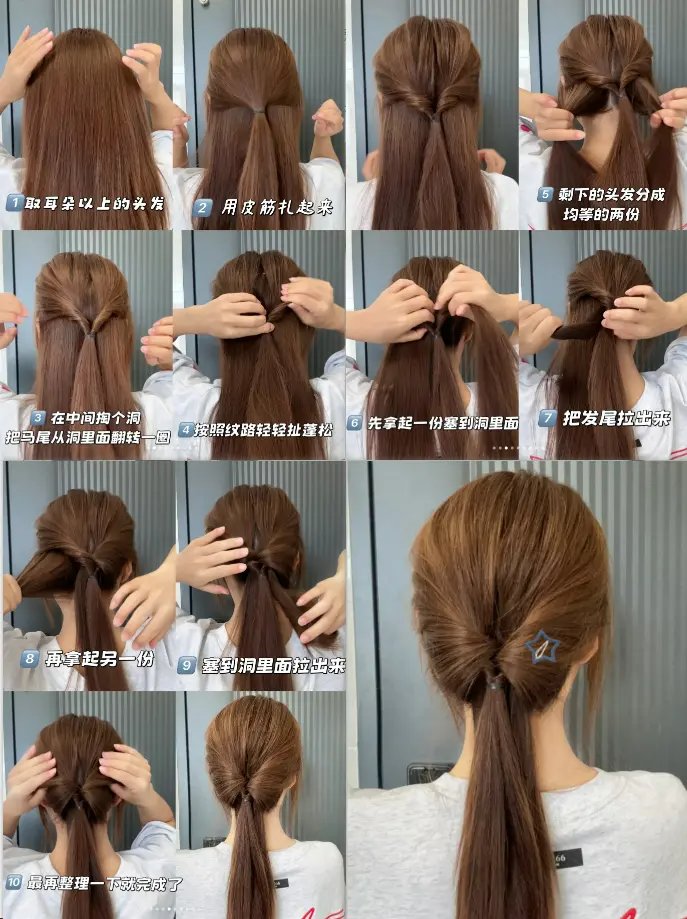 1 取耳朵以上的头发

2 用皮筋扎起来

5 剩下的头发分成均等的两份

3 在中间掏个洞 把马尾从洞里面翻转一圈

4 按照纹路轻轻扯蓬松

6 先拿起一份塞到洞里面

7 把发尾拉出来

8 再拿起另一份

9 塞到洞里面拉出来

10 最再整理一下就完成了