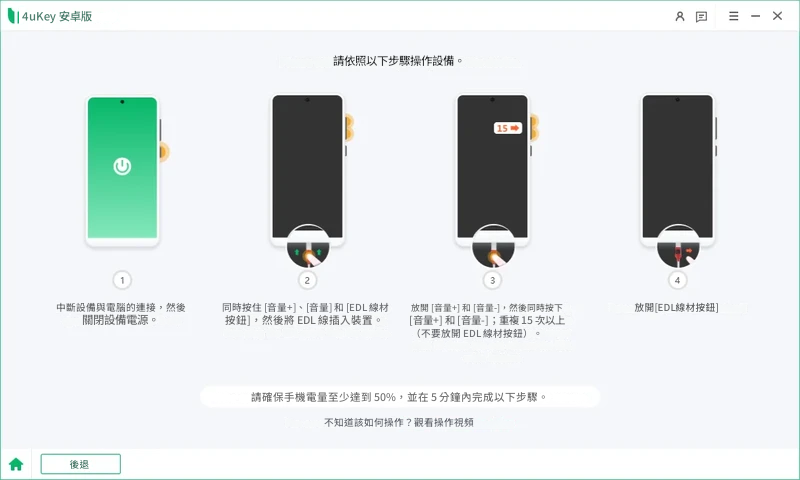 4uKey 安卓版

請依照以下步驟操作設備。

15

1

中斷設備與電腦的連接，然後關閉設備電源。

2

同時按住 [音量+]、[音量] 和 [EDL 線材按鈕]，然後將 EDL 線插入裝置。

3

放開 [音量+] 和 [音量-]，然後同時按下 [音量+] 和 [音量-]；重複 15 次以上（不要放開 EDL 線材按鈕）。

4

放開[EDL線材按鈕]

請確保手機電量至少達到 50%，並在 5 分鐘內完成以下步驟。

不知道該如何操作？觀看操作視頻

後退